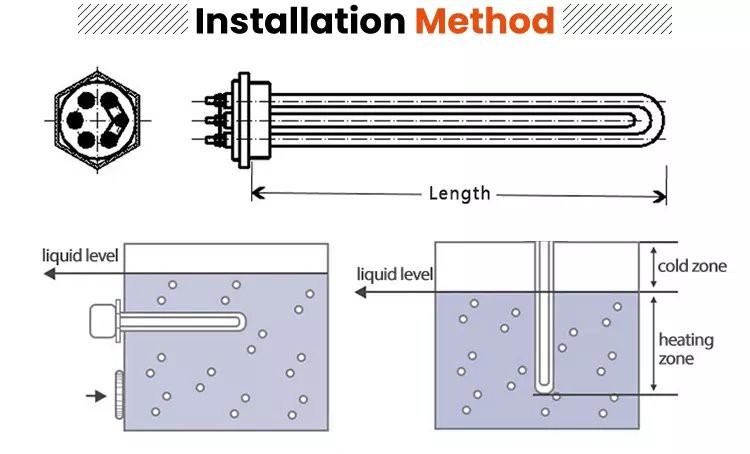 Installation Method

Length

liquid level

liquid level

cold zone

heating zone