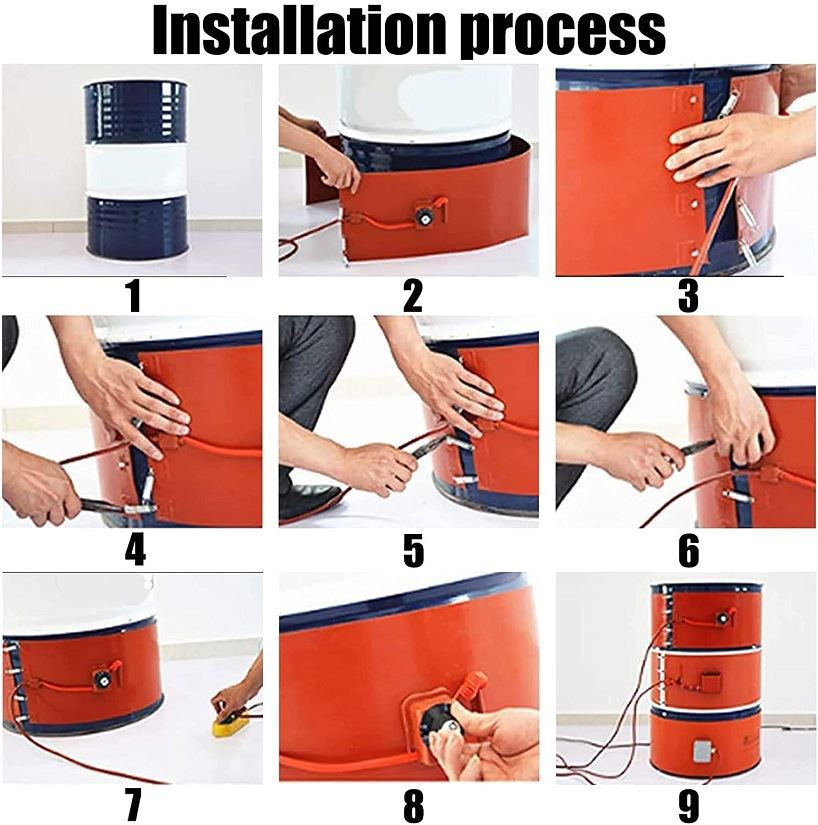 Installation process

1

2

3

4

5

6

7

8

9